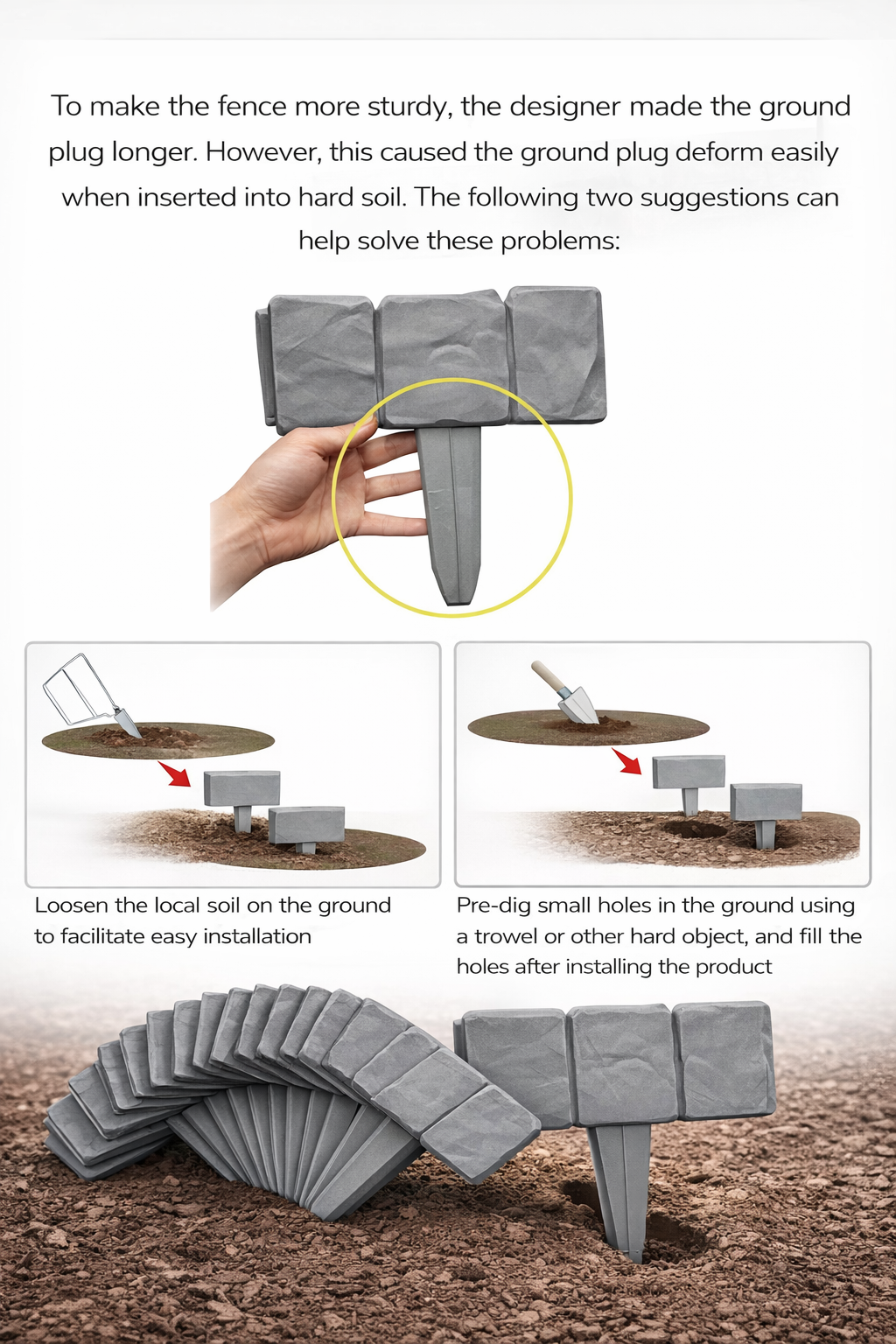 To make the fence more sturdy, the designer made the ground plug longer. However, this caused the ground plug deform easily when inserted into hard soil. The following two suggestions can help solve these problems:

Loosen the local soil on the ground to facilitate easy installation

Pre-dig small holes in the ground using a trowel or other hard object, and fill the holes after installing the product